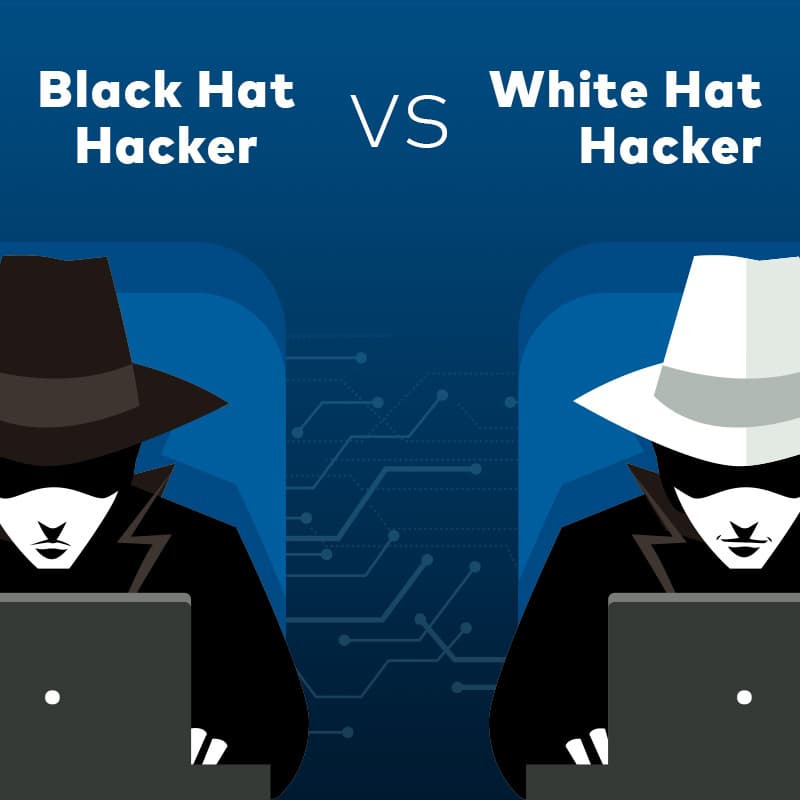 Black Hat Hacker

VS

White Hat Hacker